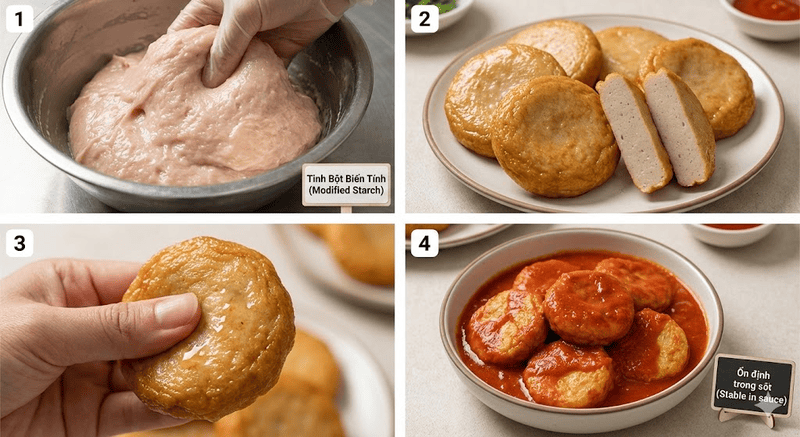 1

Tinh Bột Biến Tính
(Modified Starch)

2

3

4

Ổn định
trong sốt
(Stable in sauce)